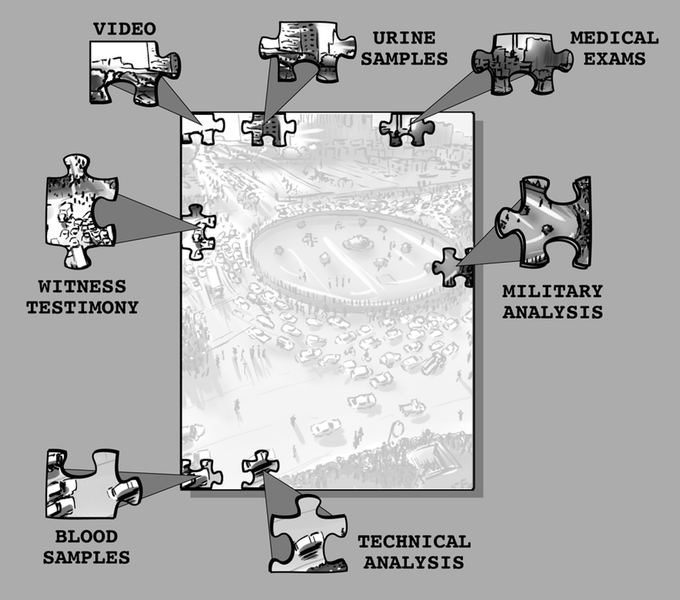 VIDEO

URINE SAMPLES

MEDICAL EXAMS

WITNESS TESTIMONY

MILITARY ANALYSIS

BLOOD SAMPLES

TECHNICAL ANALYSIS